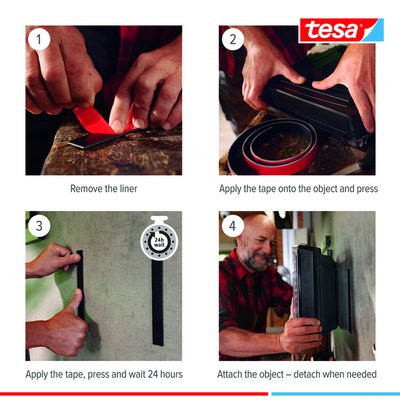 tesa

1

Remove the liner

2

Apply the tape onto the object and press

3

24h wait

Apply the tape, press and wait 24 hours

4

Attach the object – detach when needed